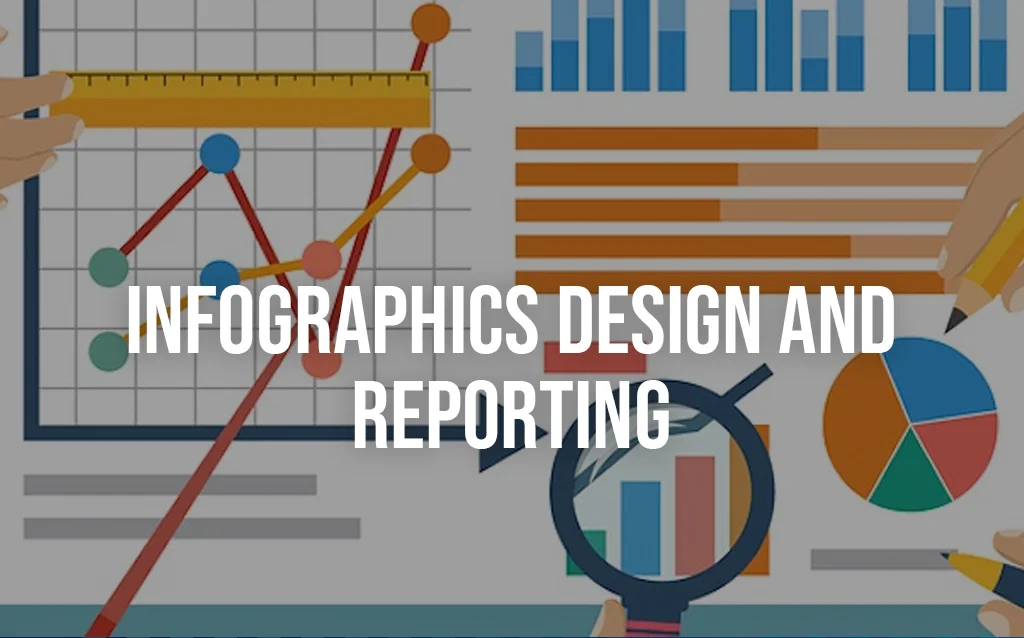 INFOGRAPHICS DESIGN AND REPORTING